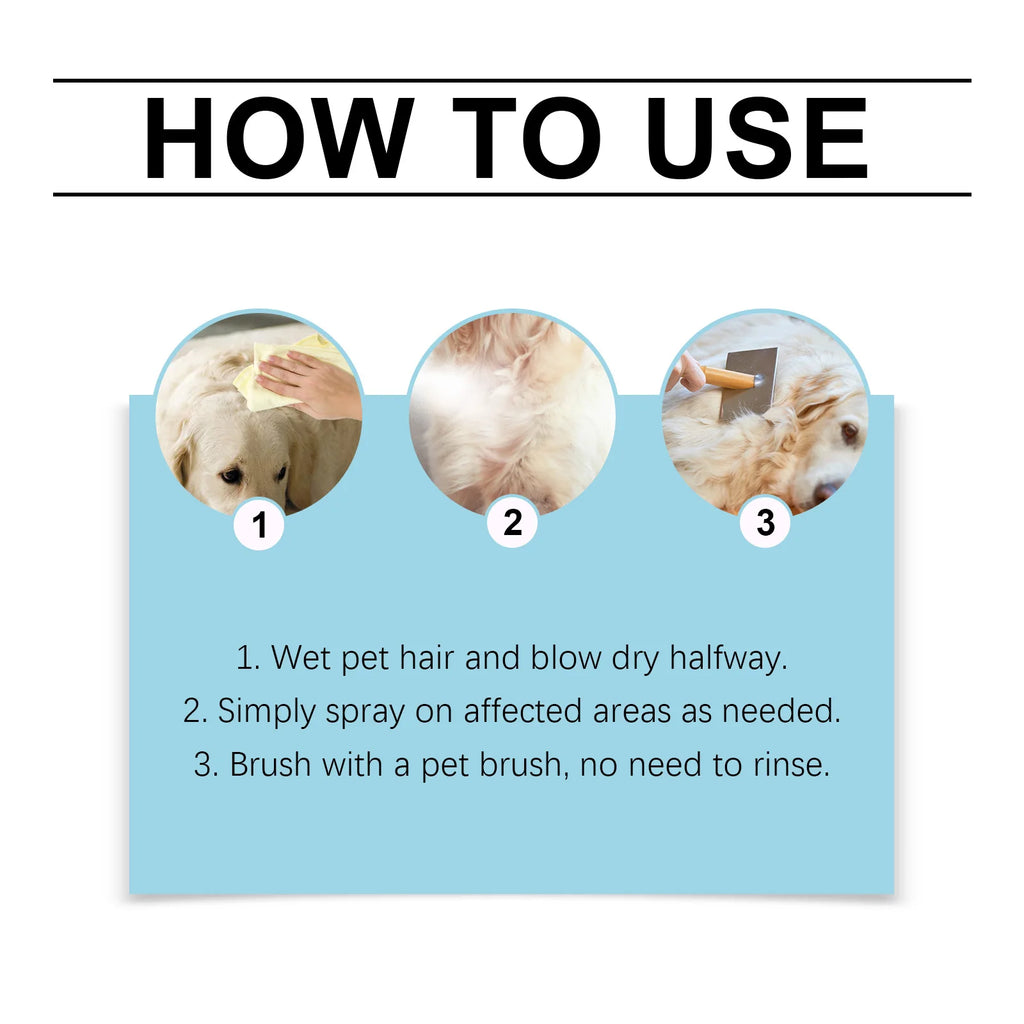 HOW TO USE

1

2

3

1. Wet pet hair and blow dry halfway.
2. Simply spray on affected areas as needed.
3. Brush with a pet brush, no need to rinse.