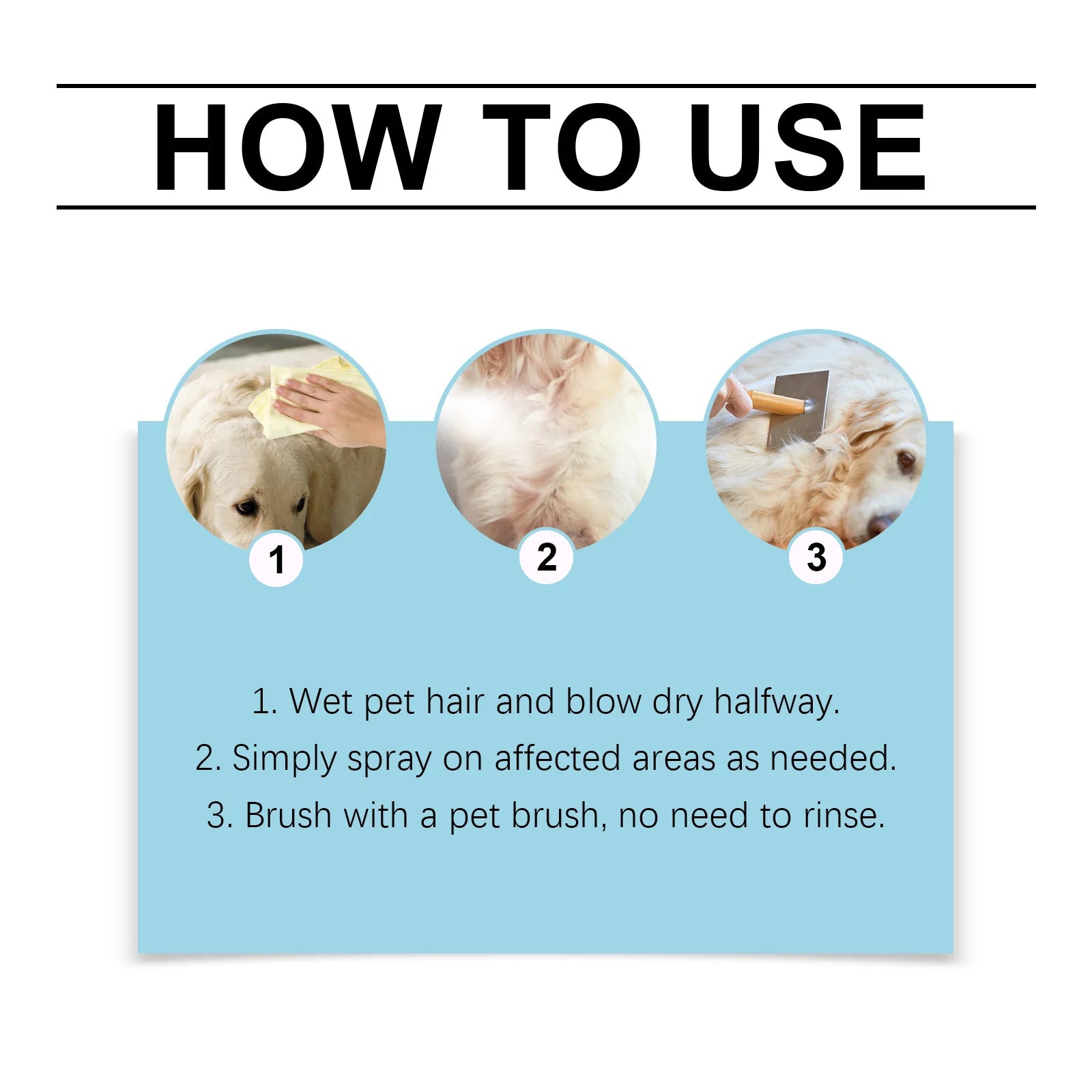 HOW TO USE

1

2

3

1. Wet pet hair and blow dry halfway.
2. Simply spray on affected areas as needed.
3. Brush with a pet brush, no need to rinse.