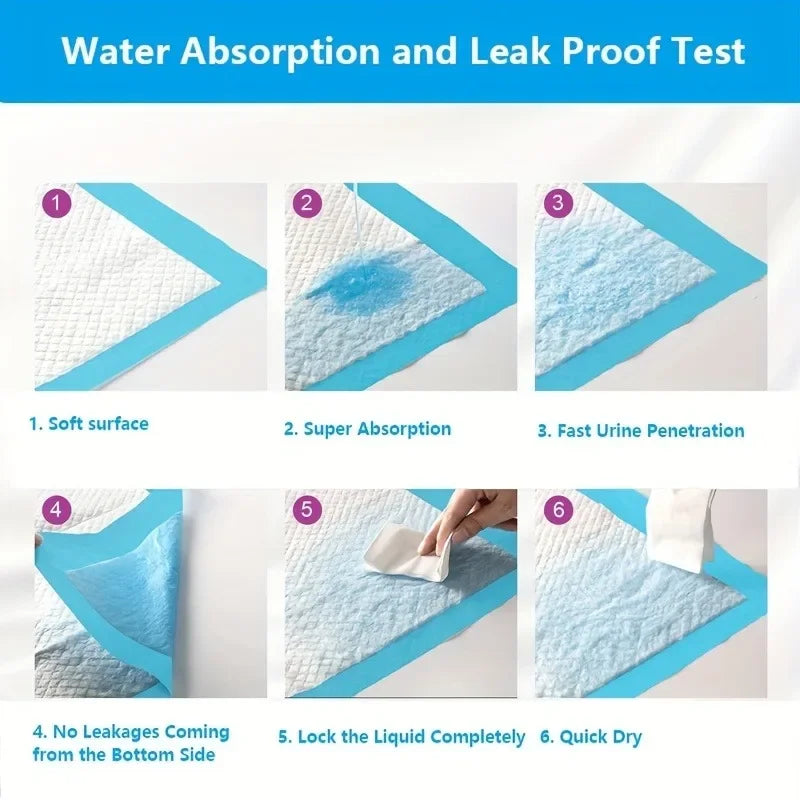 Water Absorption and Leak Proof Test

1

2

3

1. Soft surface

2. Super Absorption

3. Fast Urine Penetration

4

5

6

4. No Leakages Coming from the Bottom Side

5. Lock the Liquid Completely

6. Quick Dry