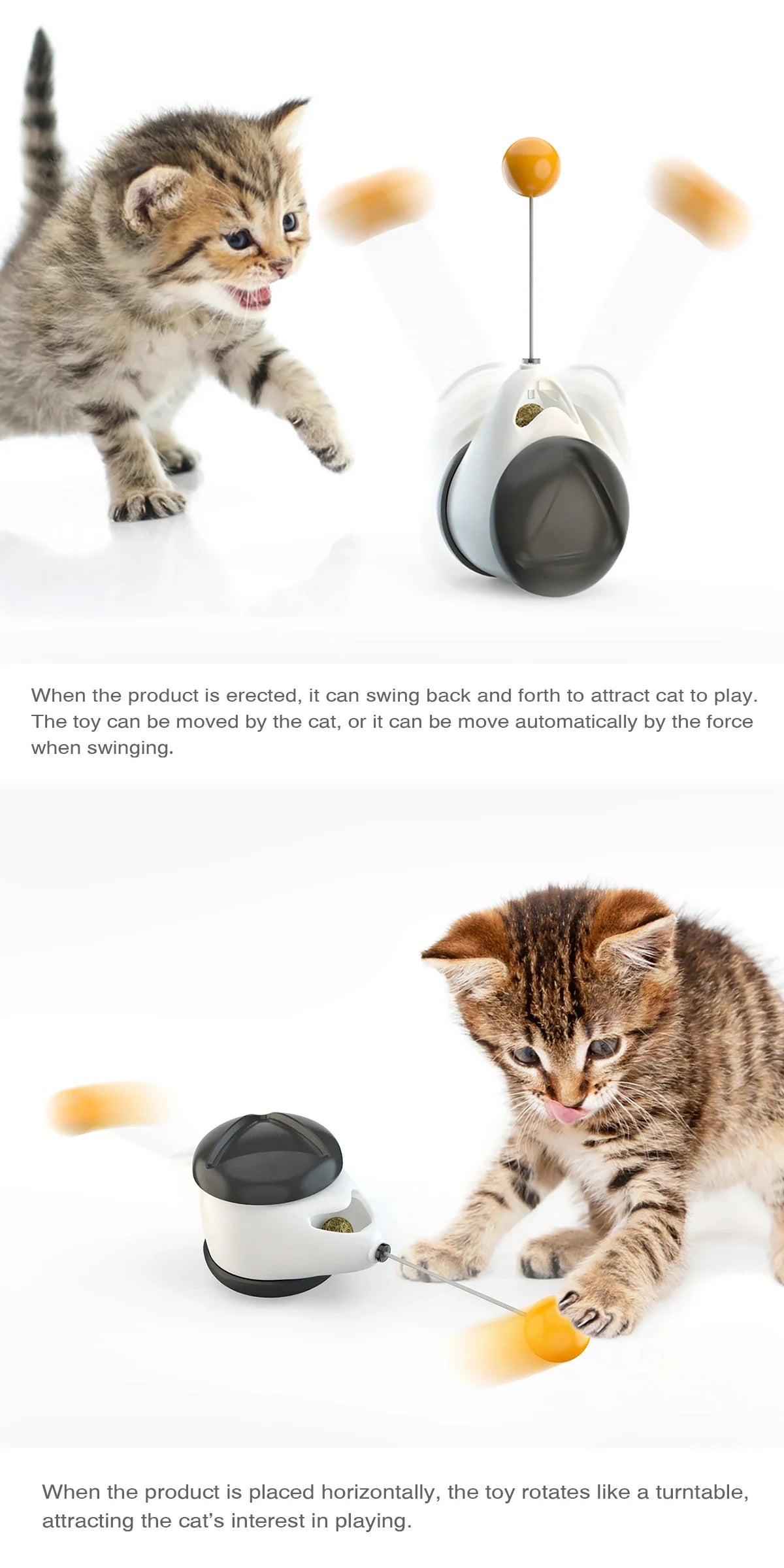 When the product is erected, it can swing back and forth to attract cat to play. The toy can be moved by the cat, or it can be move automatically by the force when swinging.

When the product is placed horizontally, the toy rotates like a turntable, attracting the cat's interest in playing.