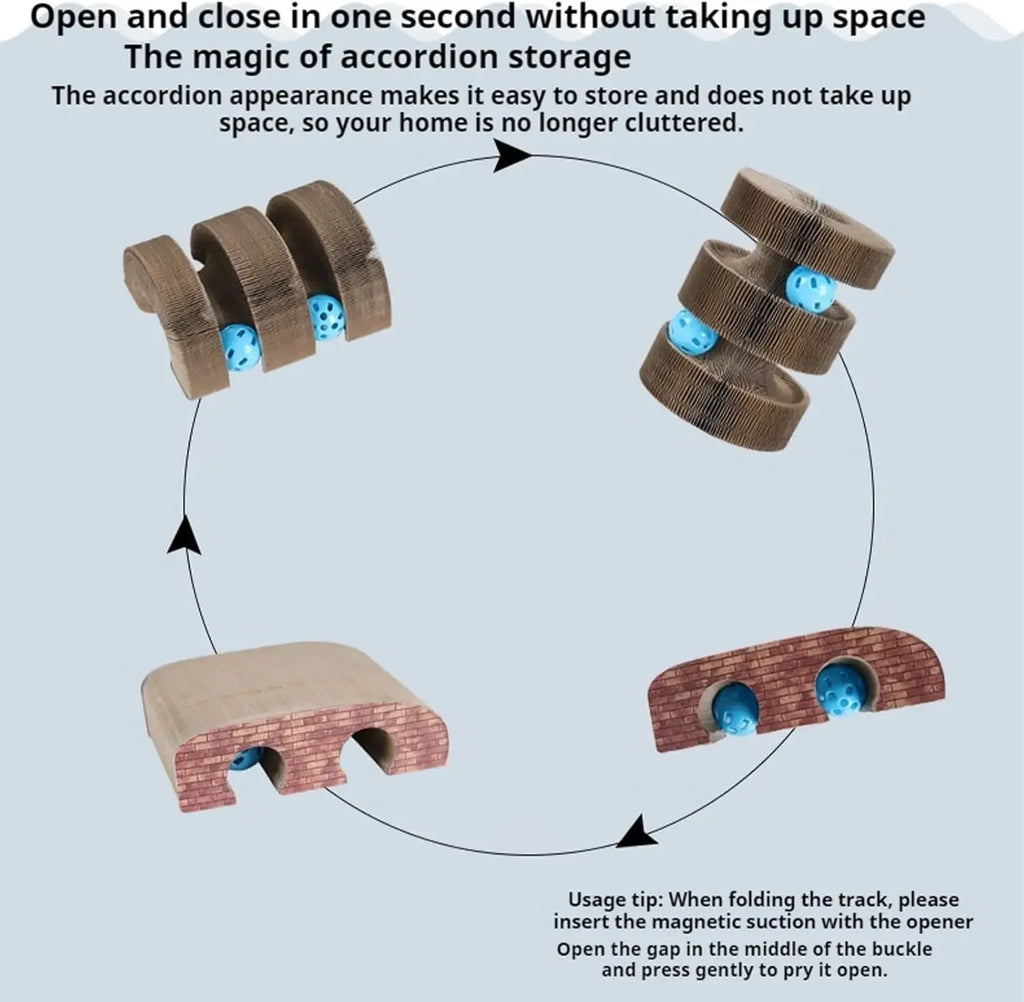 Open and close in one second without taking up space
The magic of accordion storage
The accordion appearance makes it easy to store and does not take up space, so your home is no longer cluttered.

Usage tip: When folding the track, please insert the magnetic suction with the opener
Open the gap in the middle of the buckle and press gently to pry it open.