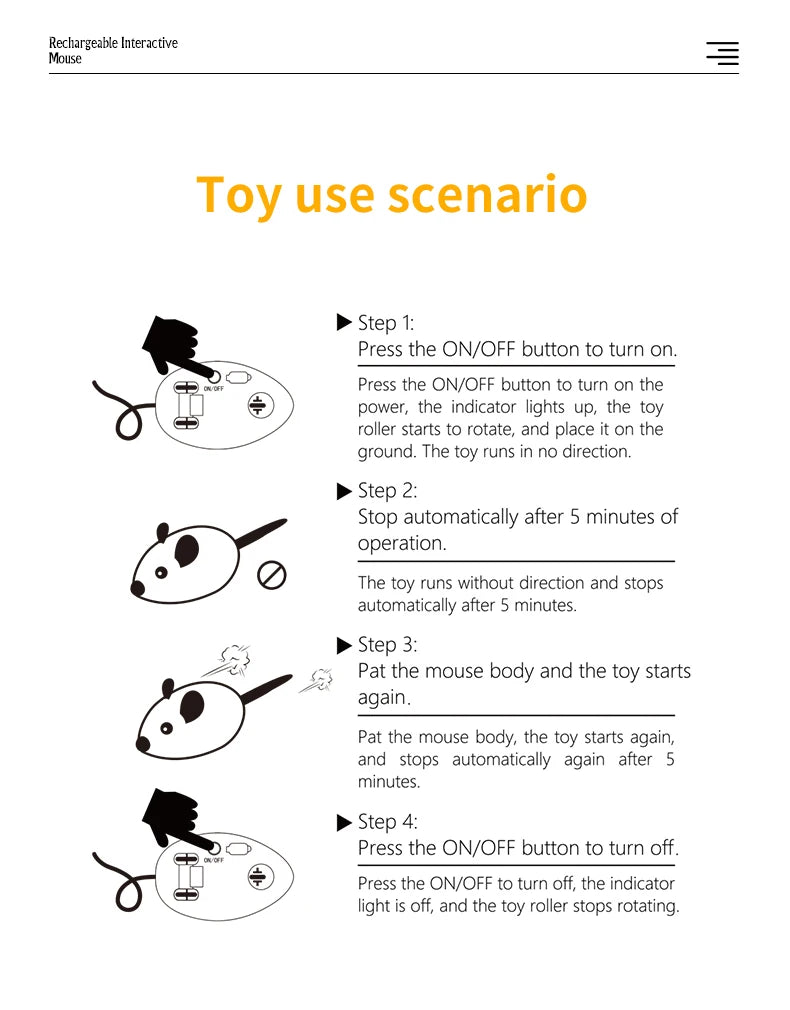 Rechargeable Interactive Mouse

Toy use scenario

ON/OFF

▶ Step 1:
Press the ON/OFF button to turn on.

Press the ON/OFF button to turn on the power, the indicator lights up, the toy roller starts to rotate, and place it on the ground. The toy runs in no direction.

▶ Step 2:
Stop automatically after 5 minutes of operation.

The toy runs without direction and stops automatically after 5 minutes.

▶ Step 3:
Pat the mouse body and the toy starts again.

Pat the mouse body, the toy starts again, and stops automatically again after 5 minutes.

ON/OFF

▶ Step 4:
Press the ON/OFF button to turn off.

Press the ON/OFF to turn off, the indicator light is off, and the toy roller stops rotating.