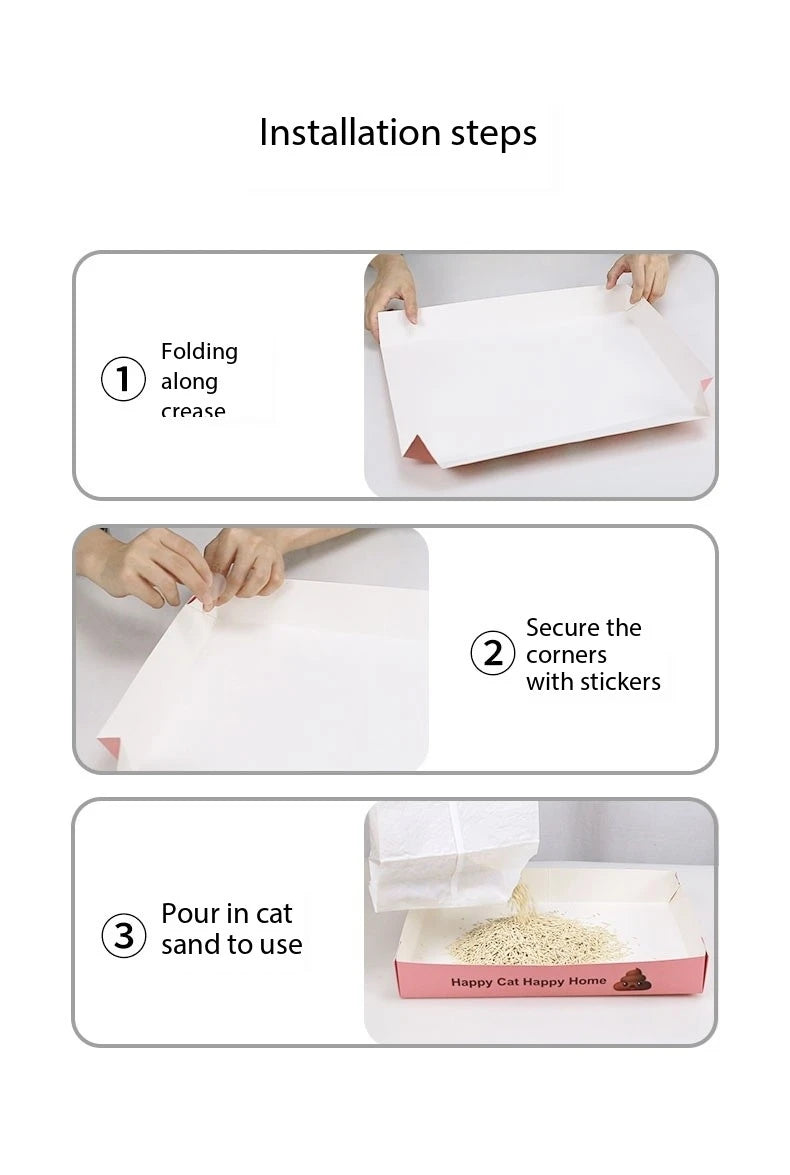 Installation steps

① Folding along crease

② Secure the corners with stickers

③ Pour in cat sand to use

Happy Cat Happy Home