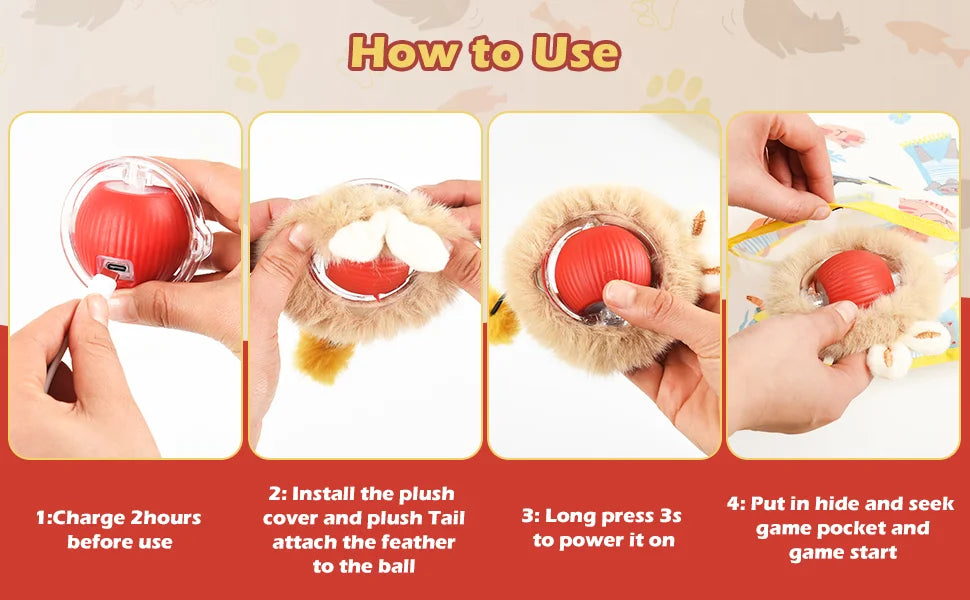 How to Use

1:Charge 2hours before use

2: Install the plush cover and plush Tail attach the feather to the ball

3: Long press 3s to power it on

4: Put in hide and seek game pocket and game start