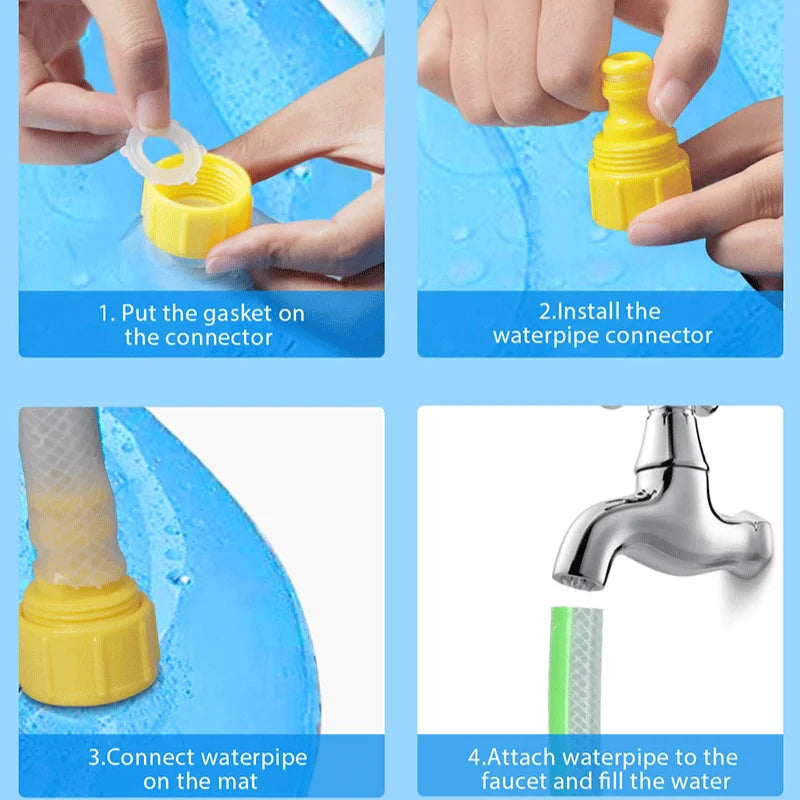 1. Put the gasket on the connector

2.Install the waterpipe connector

3.Connect waterpipe on the mat

4.Attach waterpipe to the faucet and fill the water