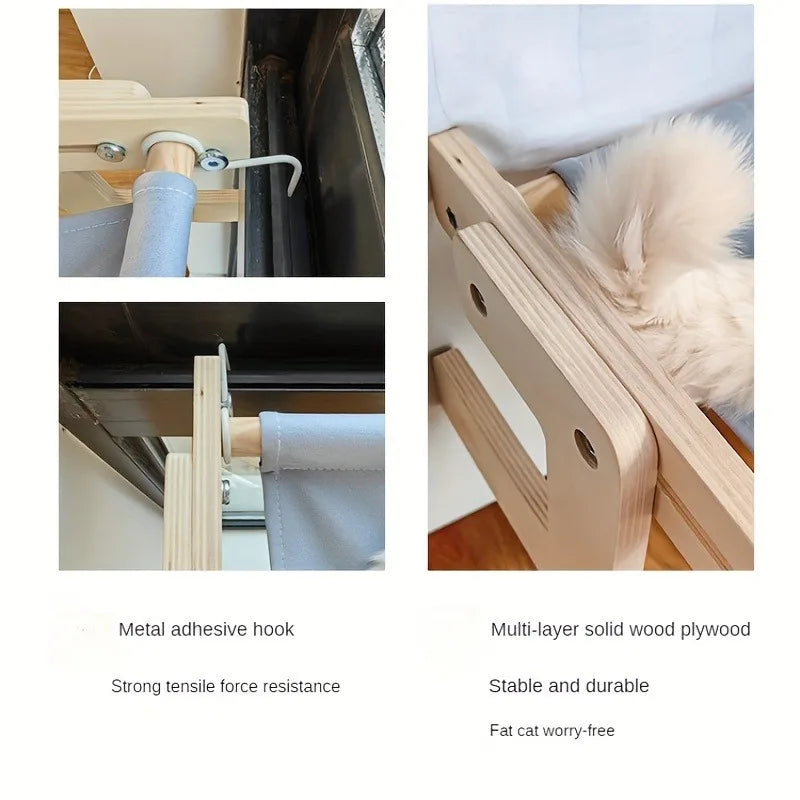 Metal adhesive hook

Strong tensile force resistance

Multi-layer solid wood plywood

Stable and durable

Fat cat worry-free