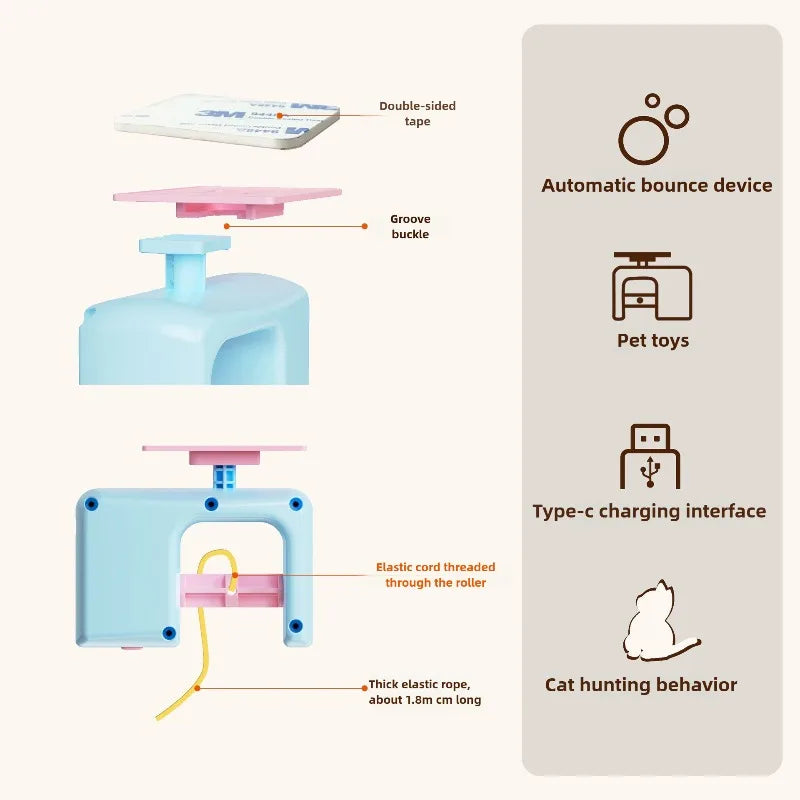 3M

Double-sided tape

Groove buckle

Elastic cord threaded through the roller

Thick elastic rope, about 1.8m cm long

Automatic bounce device

Pet toys

Type-c charging interface

Cat hunting behavior