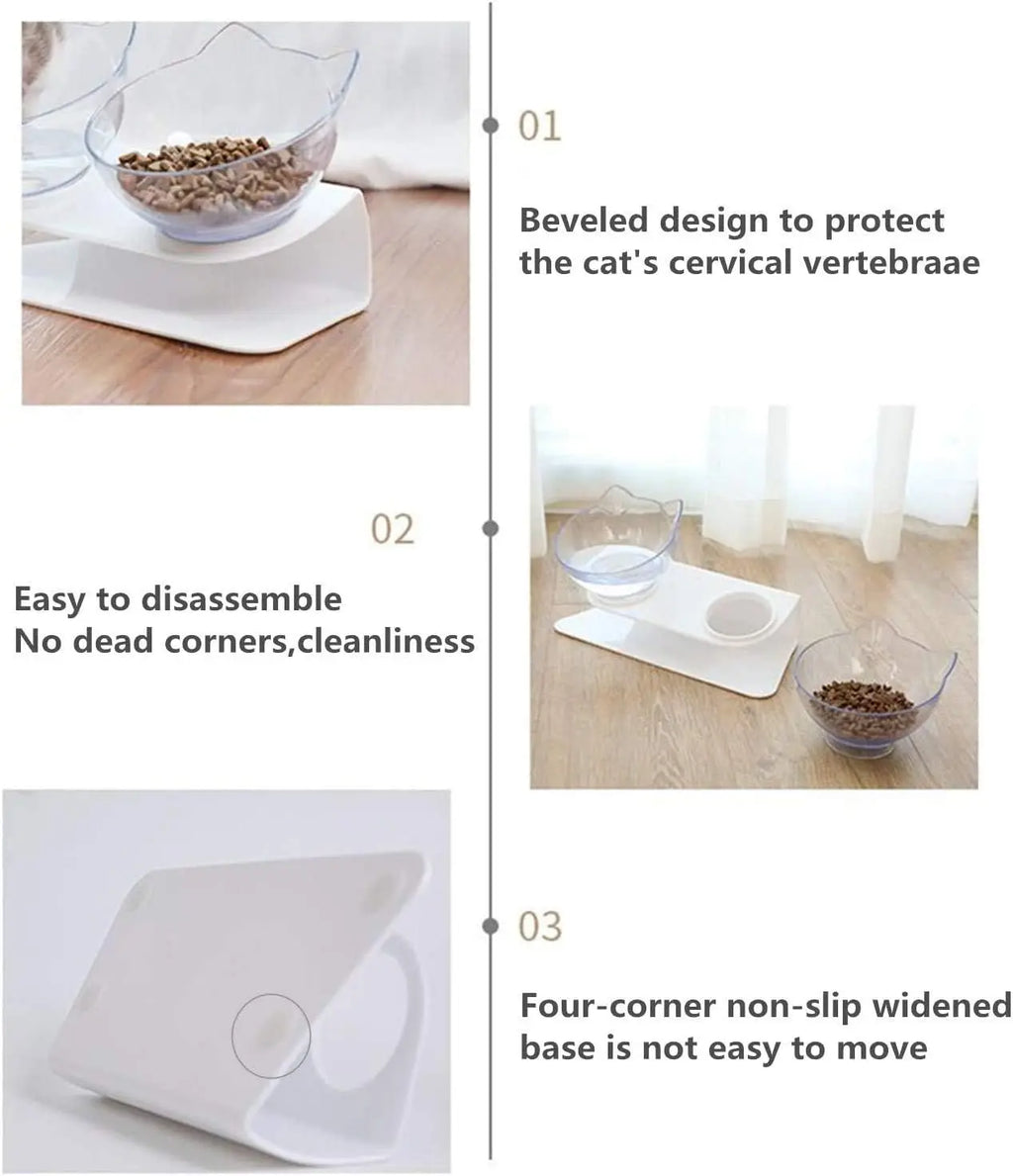 01

Beveled design to protect the cat's cervical vertebraae

02

Easy to disassemble
No dead corners,cleanliness

03

Four-corner non-slip widened base is not easy to move