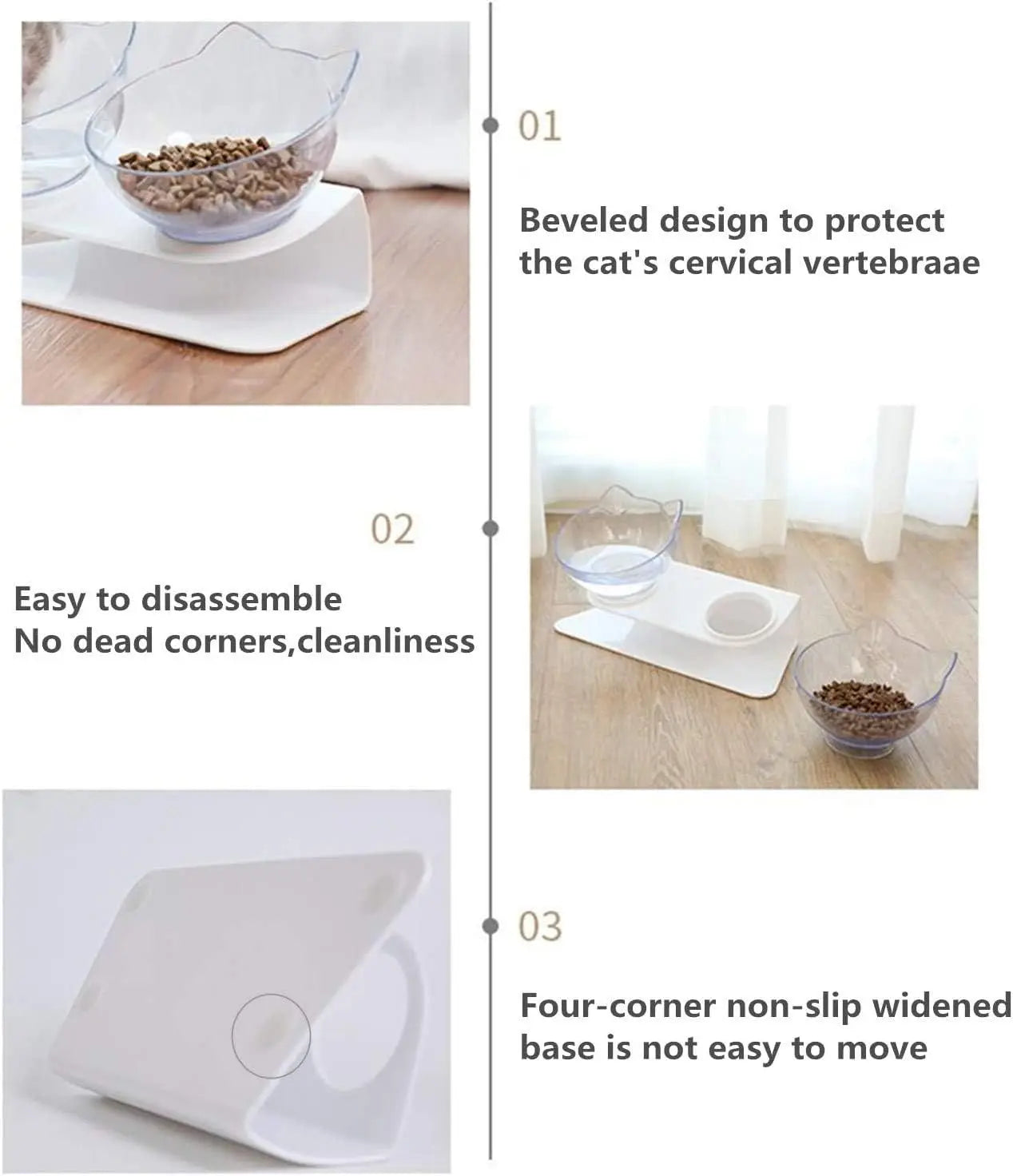 01

Beveled design to protect the cat's cervical vertebraae

02

Easy to disassemble
No dead corners,cleanliness

03

Four-corner non-slip widened base is not easy to move