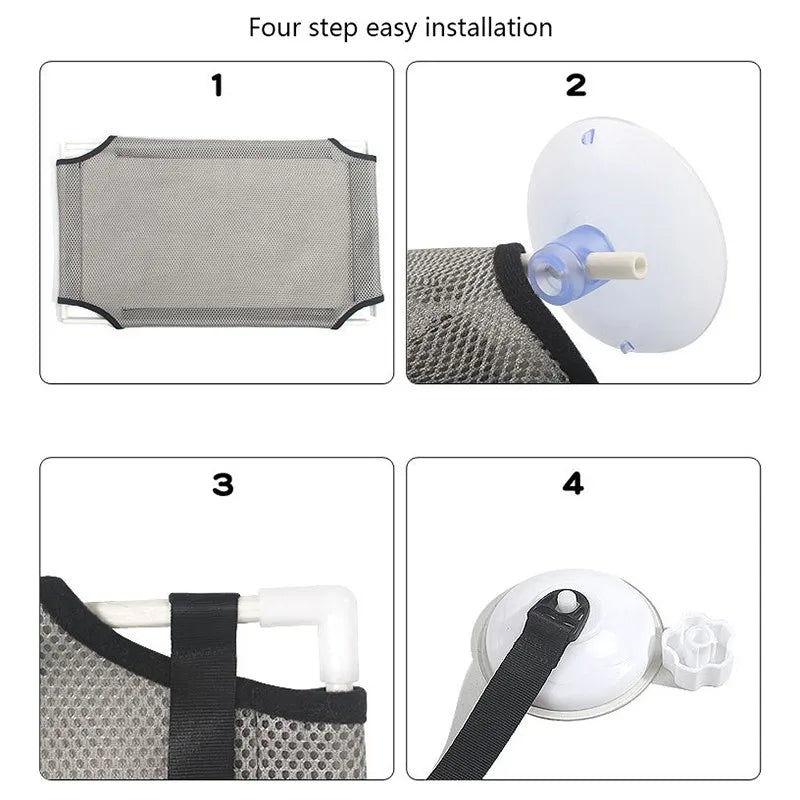 Four step easy installation

1

2

3

4