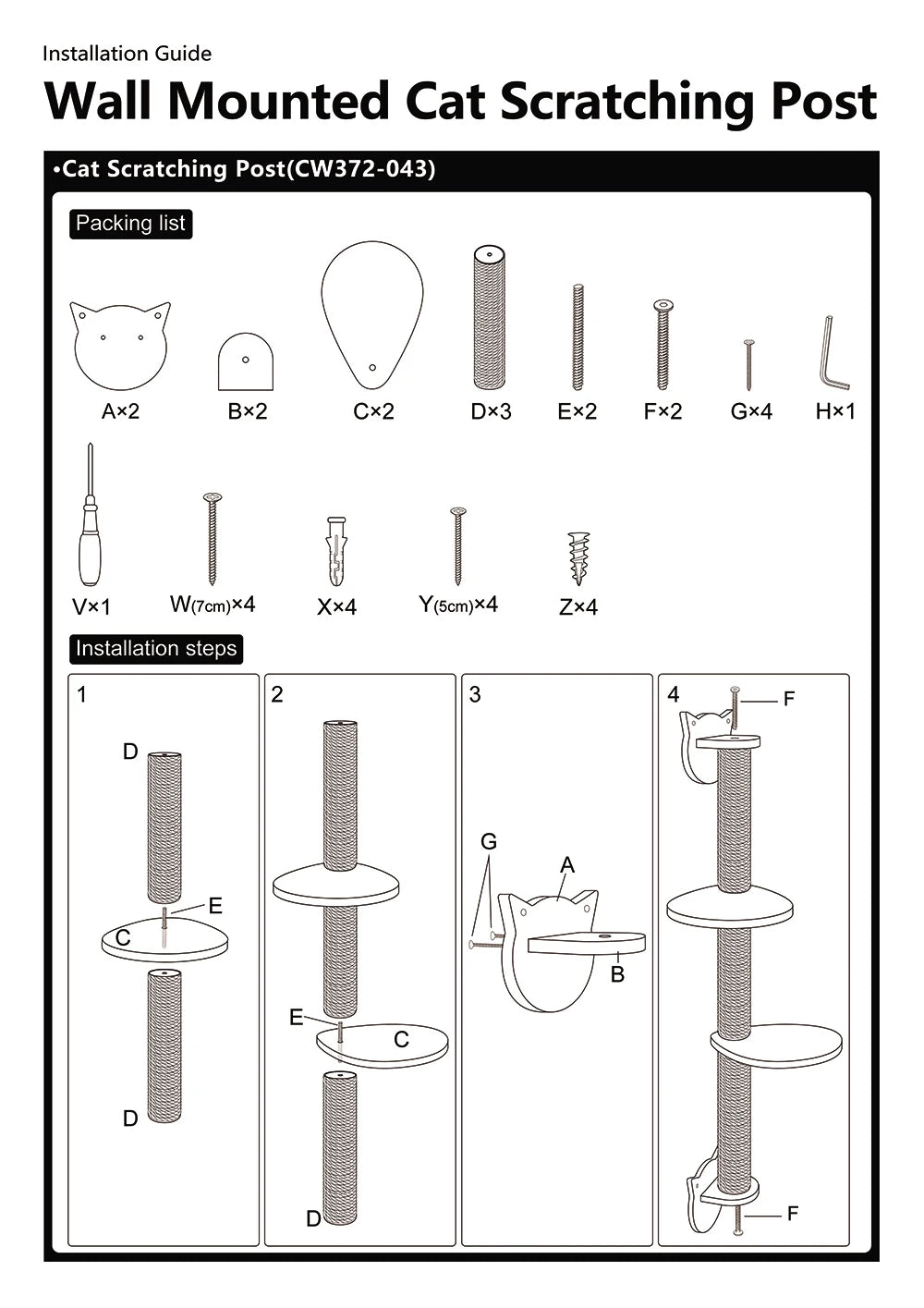 Installation Guide

Wall Mounted Cat Scratching Post

•Cat Scratching Post(CW372-043)

Packing list

A×2 B×2 C×2 D×3 E×2 F×2 G×4 H×1

V×1 W(7cm)×4 X×4 Y(5cm)×4 Z×4

Installation steps

1
D
E
C
D

2
E
C
D

3
G
A
B

4
F
F