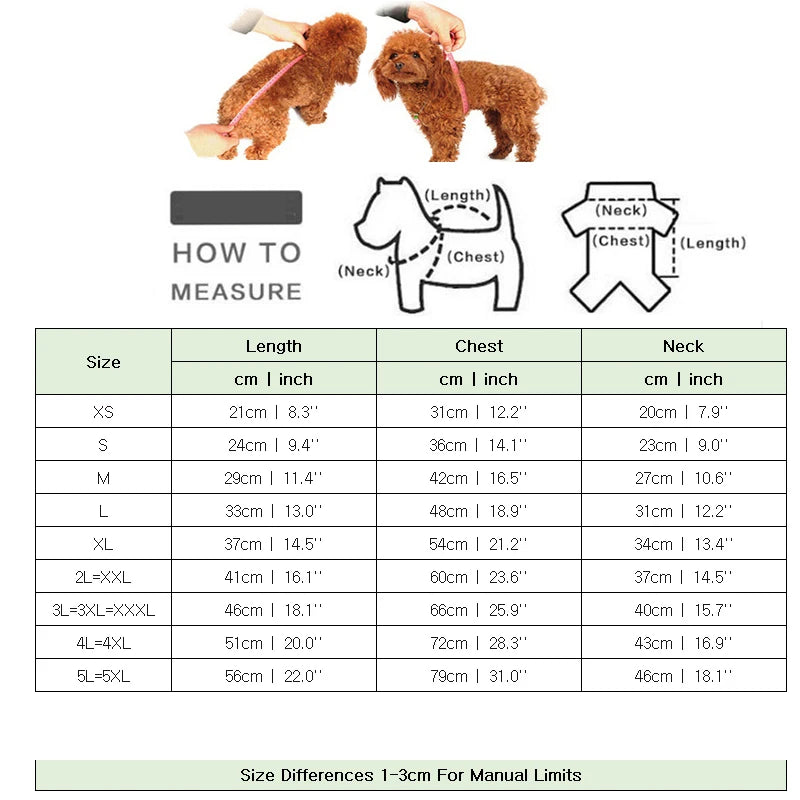 HOW TO MEASURE

(Length)
(Neck)
(Chest)

(Neck)
(Chest)
(Length)

| Size | Length | Chest | Neck |
|---|---|---|---|
| | cm \| inch | cm \| inch | cm \| inch |
| XS | 21cm \| 8.3'' | 31cm \| 12.2'' | 20cm \| 7.9'' |
| S | 24cm \| 9.4'' | 36cm \| 14.1'' | 23cm \| 9.0'' |
| M | 29cm \| 11.4'' | 42cm \| 16.5'' | 27cm \| 10.6'' |
| L | 33cm \| 13.0'' | 48cm \| 18.9'' | 31cm \| 12.2'' |
| XL | 37cm \| 14.5'' | 54cm \| 21.2'' | 34cm \| 13.4'' |
| 2L=XXL | 41cm \| 16.1'' | 60cm \| 23.6'' | 37cm \| 14.5'' |
| 3L=3XL=XXXL | 46cm \| 18.1'' | 66cm \| 25.9'' | 40cm \| 15.7'' |
| 4L=4XL | 51cm \| 20.0'' | 72cm \| 28.3'' | 43cm \| 16.9'' |
| 5L=5XL | 56cm \| 22.0'' | 79cm \| 31.0'' | 46cm \| 18.1'' |

Size Differences 1-3cm For Manual Limits