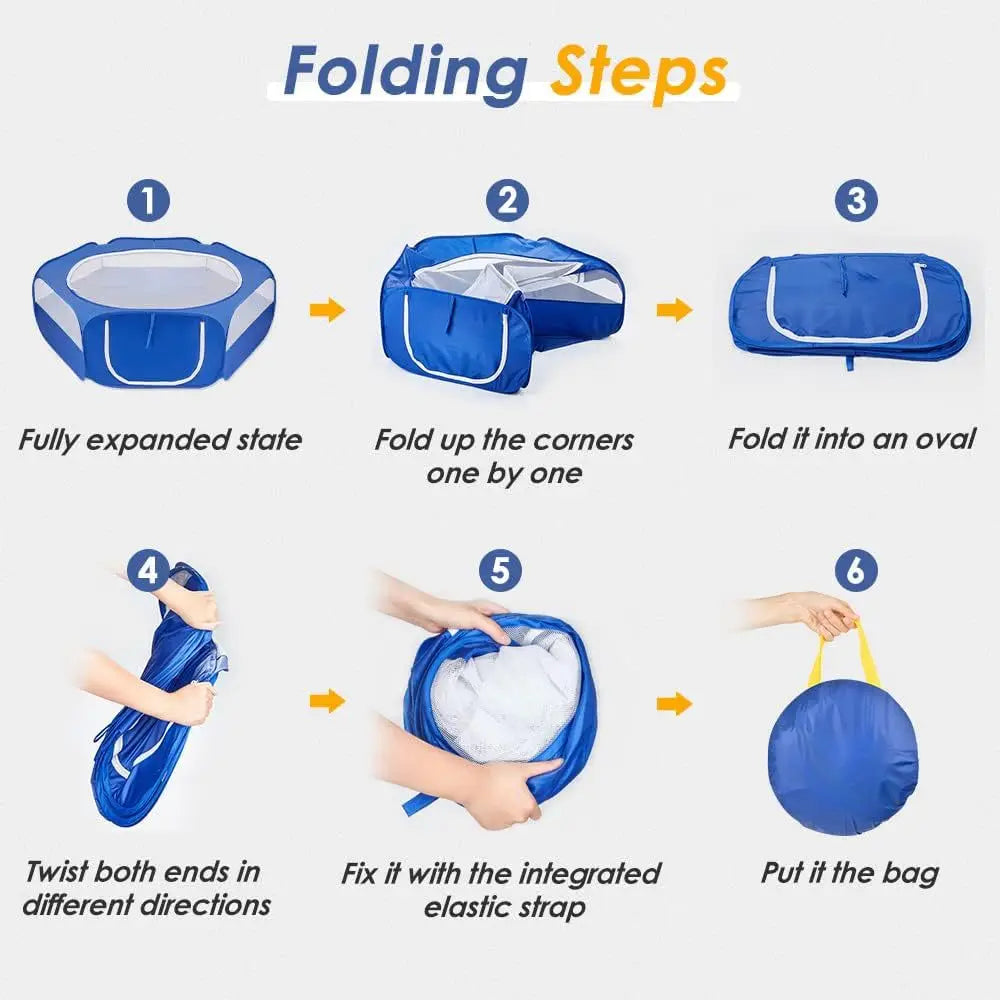 Folding Steps

1

Fully expanded state

2

Fold up the corners one by one

3

Fold it into an oval

4

Twist both ends in different directions

5

Fix it with the integrated elastic strap

6

Put it the bag