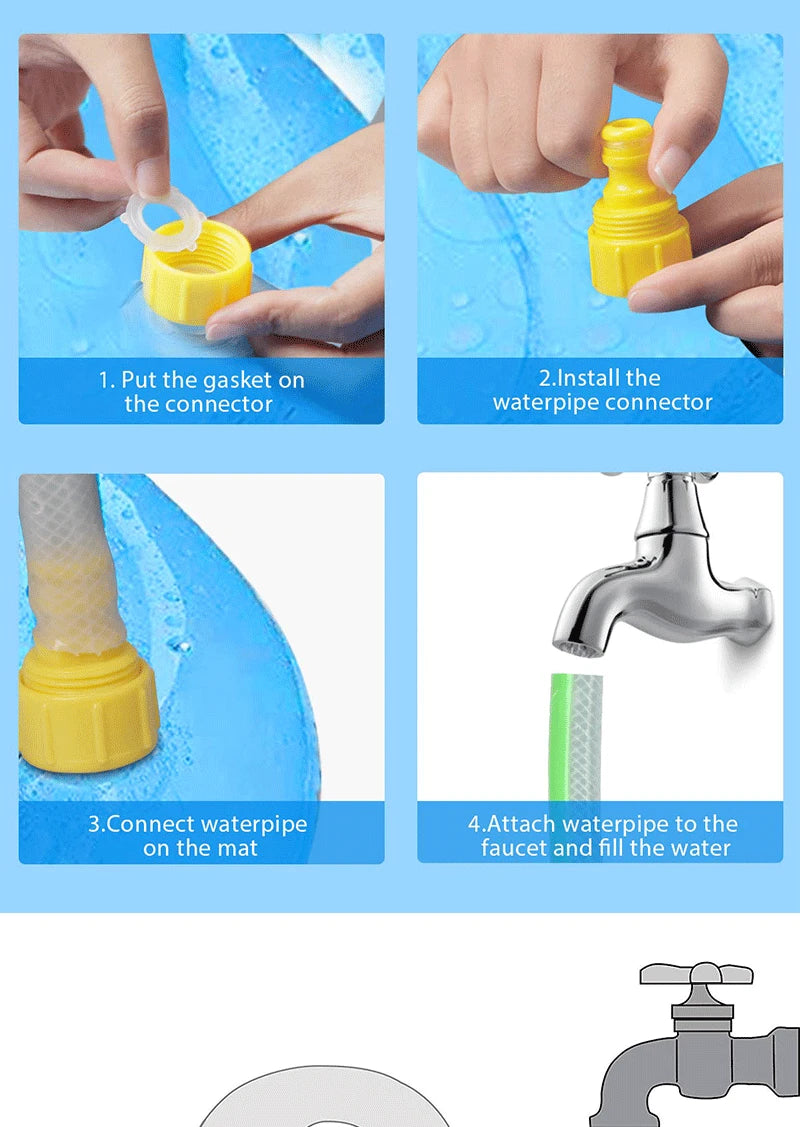 1. Put the gasket on the connector

2.Install the waterpipe connector

3.Connect waterpipe on the mat

4.Attach waterpipe to the faucet and fill the water