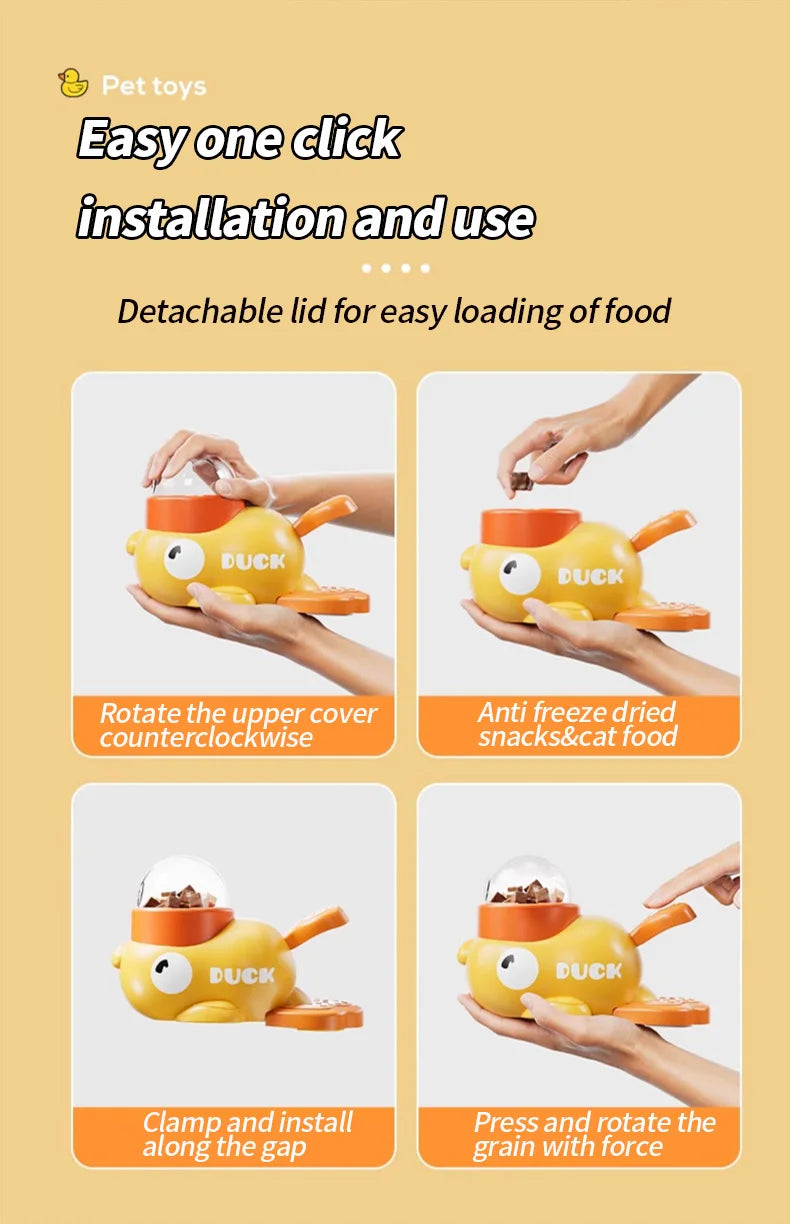 Pet toys

Easy one click installation and use

Detachable lid for easy loading of food

DUCK

Rotate the upper cover counterclockwise

DUCK

Anti freeze dried snacks&cat food

DUCK

Clamp and install along the gap

DUCK

Press and rotate the grain with force