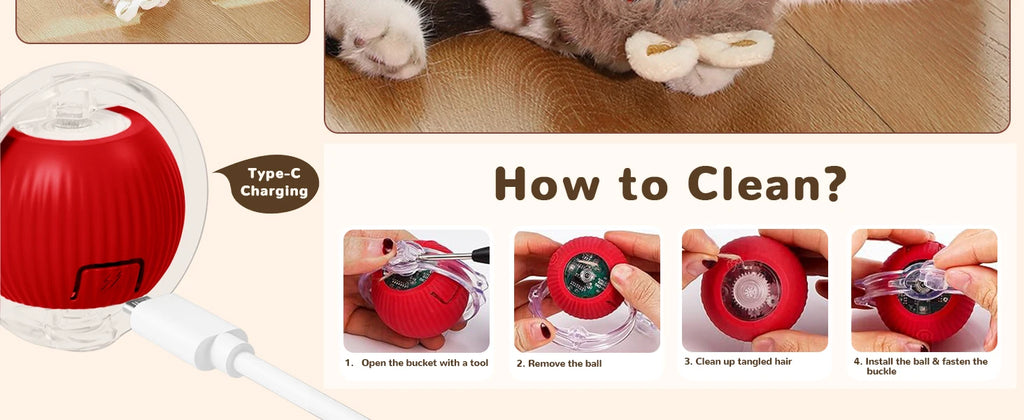 Type-C Charging

How to Clean?

1. Open the bucket with a tool

2. Remove the ball

3. Clean up tangled hair

4. Install the ball & fasten the buckle