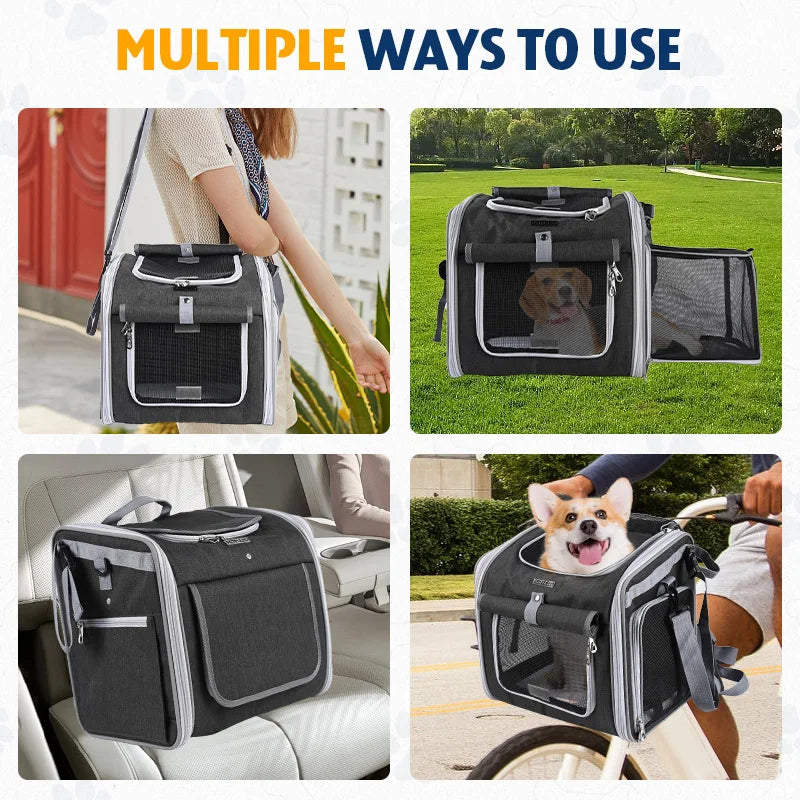 MULTIPLE WAYS TO USE